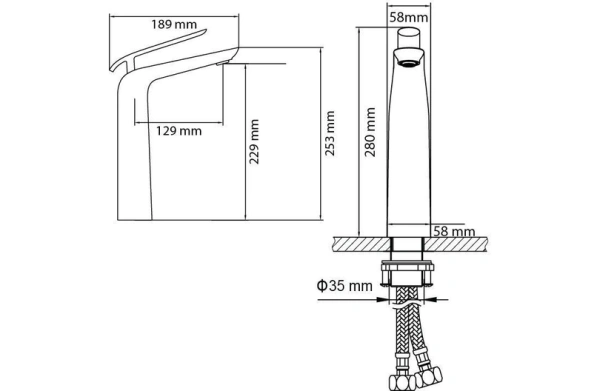 189 mm
129 mm
229 mm
253 mm
58mm
280 mm
58 mm
Φ35 mm